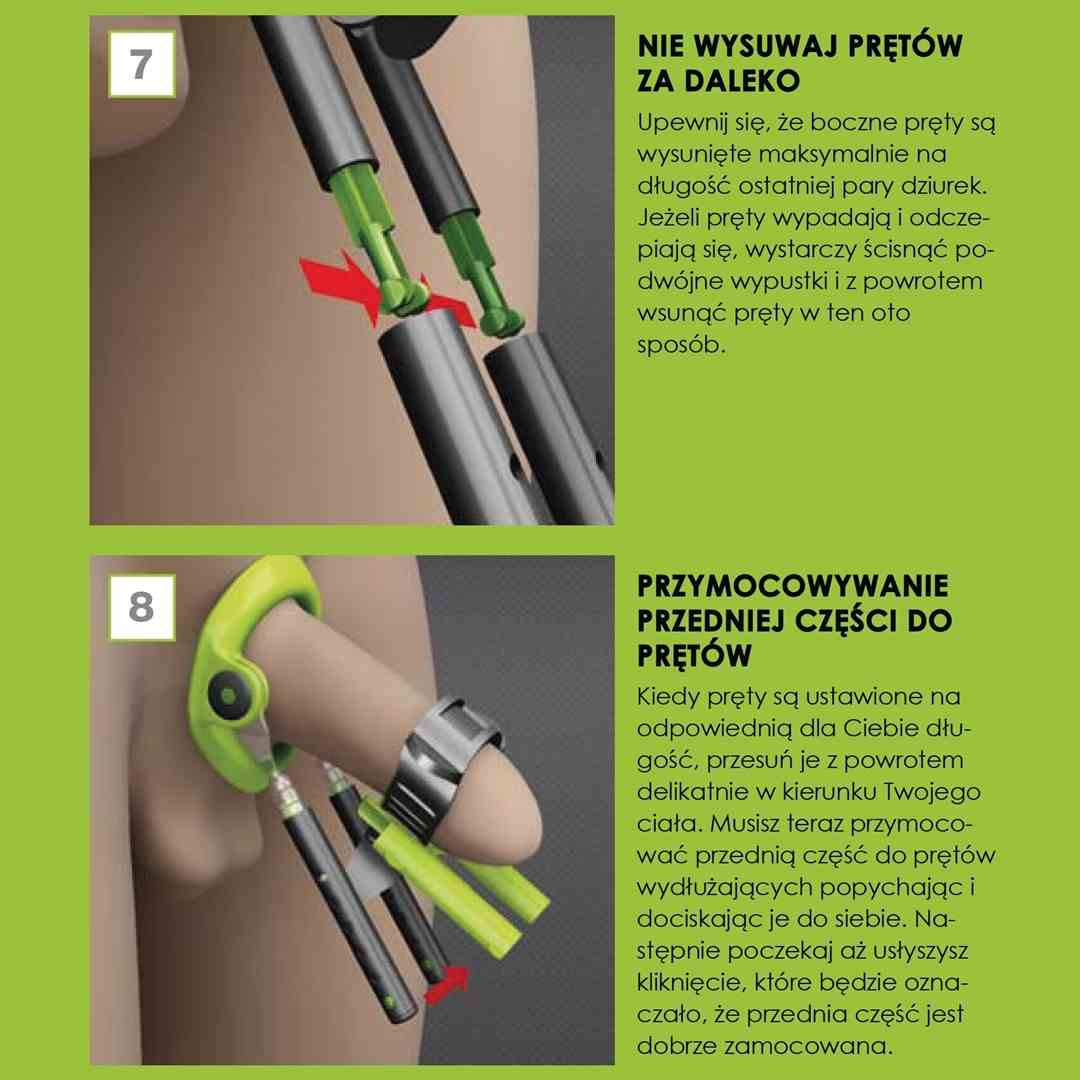 7

NIE WYSUWAJ PRĘTÓW ZA DALEKO

Upewnij się, że boczne pręty są wysunięte maksymalnie na długość ostatniej pary dziurek. Jeżeli pręty wypadają i odczepiają się, wystarczy ścisnąć podwójne wypustki i z powrotem wsunąć pręty w ten oto sposób.

8

PRZYMOCOWYWANIE PRZEDNIEJ CZĘŚCI DO PRĘTÓW

Kiedy pręty są ustawione na odpowiednią dla Ciebie długość, przesuń je z powrotem delikatnie w kierunku Twojego ciała. Musisz teraz przymocować przednią część do prętów wydłużających popychając i dociskając je do siebie. Następnie poczekaj aż usłyszysz kliknięcie, które będzie oznaczało, że przednia część jest dobrze zamocowana.