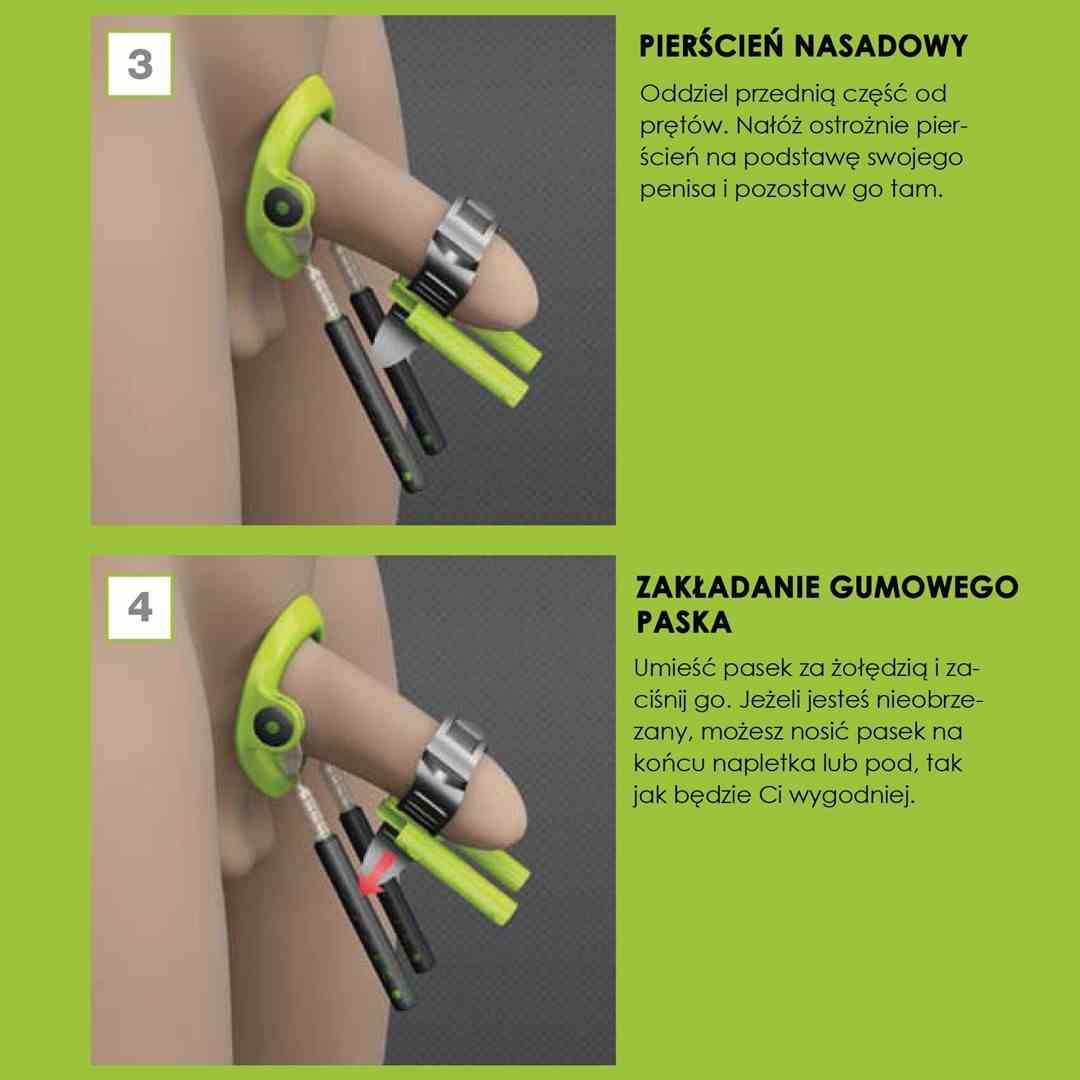 3

PIERŚCIEŃ NASADOWY

Oddziel przednią część od prętów. Nałóż ostrożnie pierścień na podstawę swojego penisa i pozostaw go tam.

4

ZAKŁADANIE GUMOWEGO PASKA

Umieść pasek za żołędzią i zaciśnij go. Jeżeli jesteś nieobrzezany, możesz nosić pasek na końcu napletka lub pod, tak jak będzie Ci wygodniej.